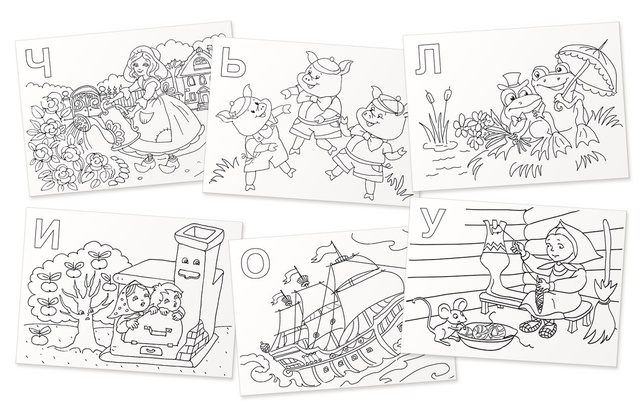 Ч

Ь

Л

И

О

У